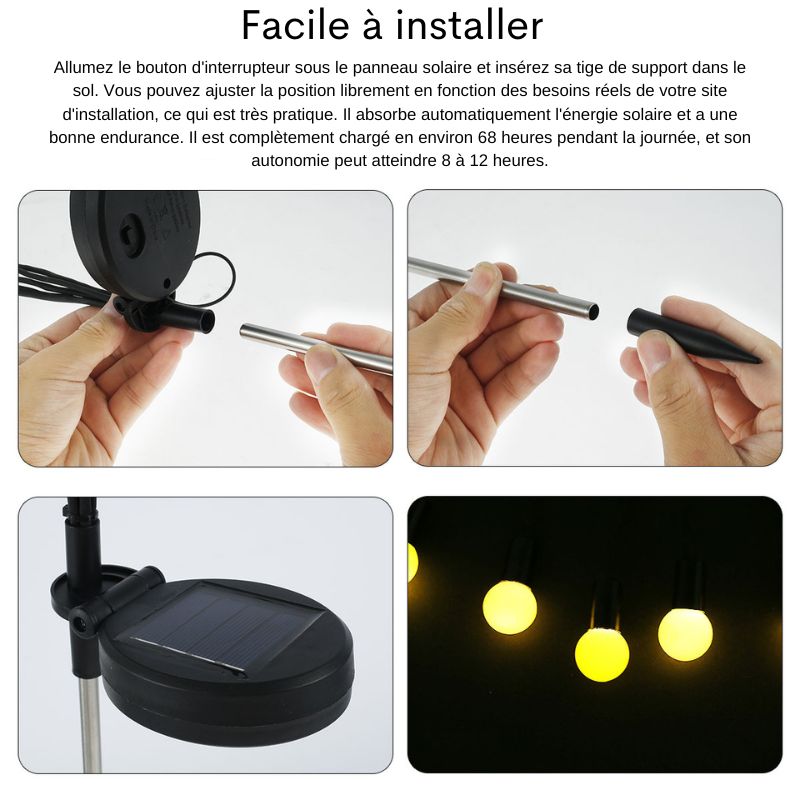 Facile à installer

Allumez le bouton d'interrupteur sous le panneau solaire et insérez sa tige de support dans le sol. Vous pouvez ajuster la position librement en fonction des besoins réels de votre site d'installation, ce qui est très pratique. Il absorbe automatiquement l'énergie solaire et a une bonne endurance. Il est complètement chargé en environ 68 heures pendant la journée, et son autonomie peut atteindre 8 à 12 heures.